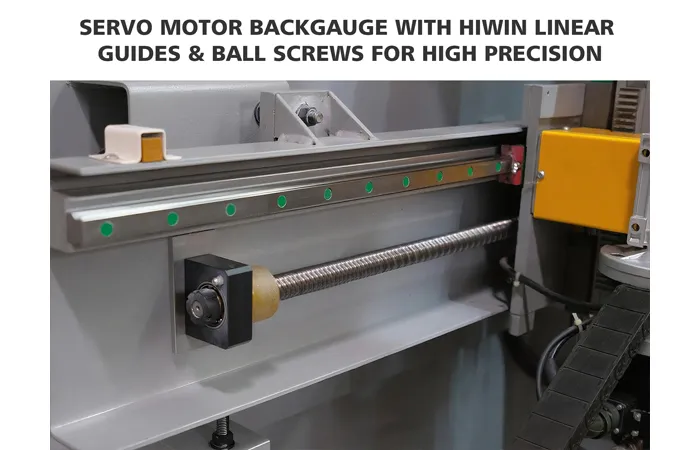 SERVO MOTOR BACKGAUGE WITH HIWIN LINEAR GUIDES & BALL SCREWS FOR HIGH PRECISION